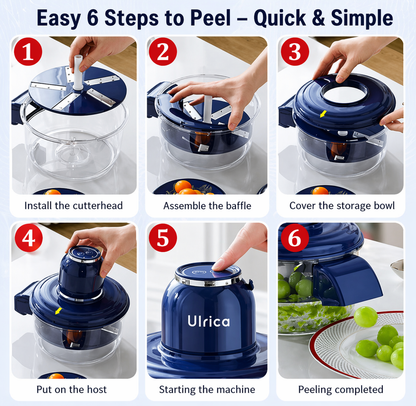 Easy 6 Steps to Peel – Quick & Simple

1
Install the cutterhead

2
Assemble the baffle

3
Cover the storage bowl

4
Put on the host

5
Ulrica
Starting the machine

6
Peeling completed